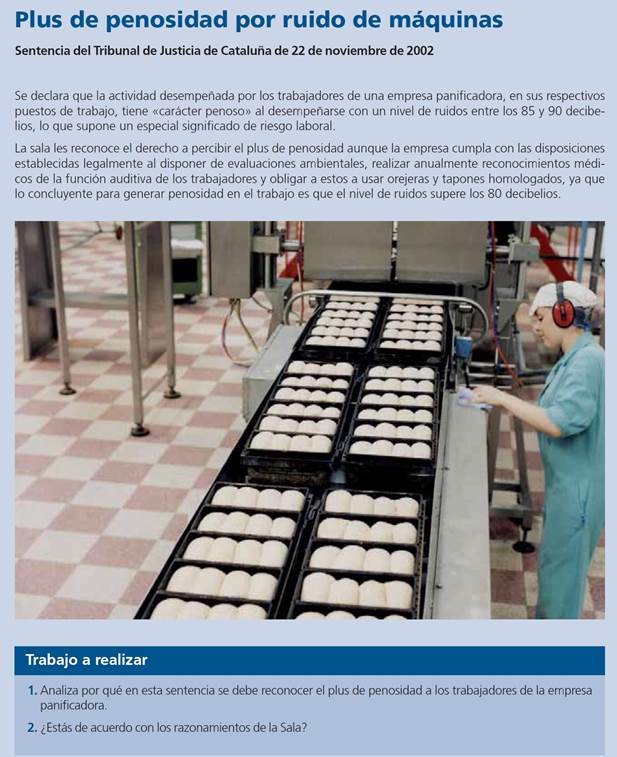 Plus de penosidad por ruido de máquinas

Sentencia del Tribunal de Justicia de Cataluña de 22 de noviembre de 2002

Se declara que la actividad desempeñada por los trabajadores de una empresa panificadora, en sus respectivos puestos de trabajo, tiene «carácter penoso» al desempeñarse con un nivel de ruidos entre los 85 y 90 decibelios, lo que supone un especial significado de riesgo laboral.

La sala les reconoce el derecho a percibir el plus de penosidad aunque la empresa cumpla con las disposiciones establecidas legalmente al disponer de evaluaciones ambientales, realizar anualmente reconocimientos médicos de la función auditiva de los trabajadores y obligar a estos a usar orejeras y tapones homologados, ya que lo concluyente para generar penosidad en el trabajo es que el nivel de ruidos supere los 80 decibelios.

Trabajo a realizar

1. Analiza por qué en esta sentencia se debe reconocer el plus de penosidad a los trabajadores de la empresa panificadora.

2. ¿Estás de acuerdo con los razonamientos de la Sala?